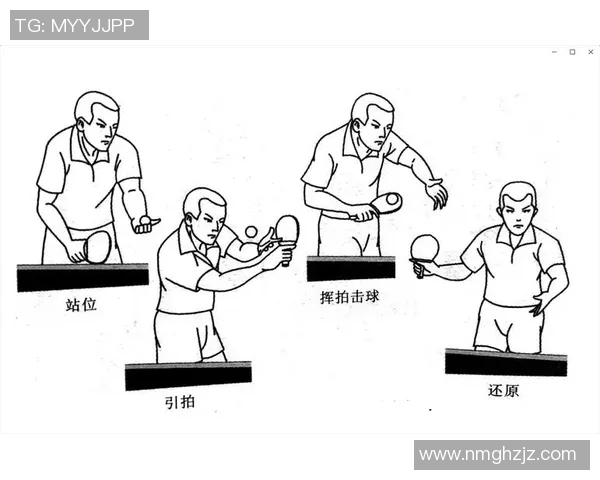 TG: MYYJJPP

站位

引拍

挥拍击球

还原

www.nmghzjz.com